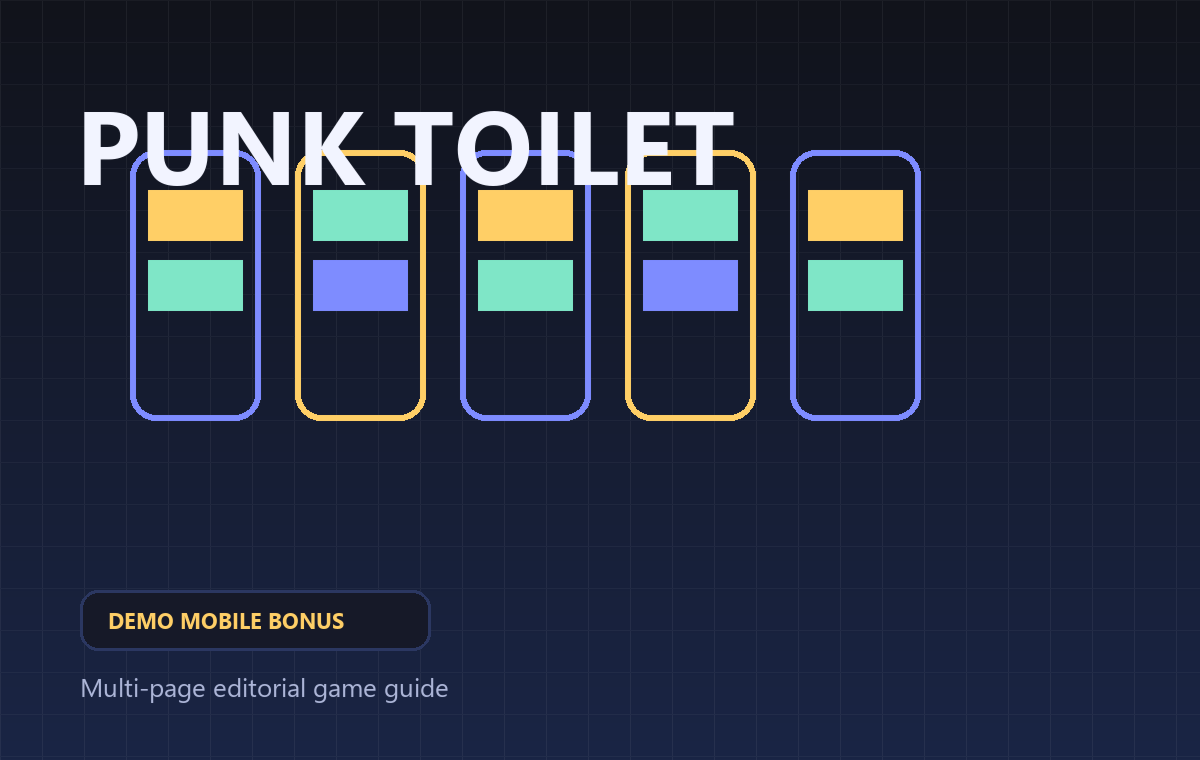 PUNK TOILET

DEMO MOBILE BONUS

Multi-page editorial game guide